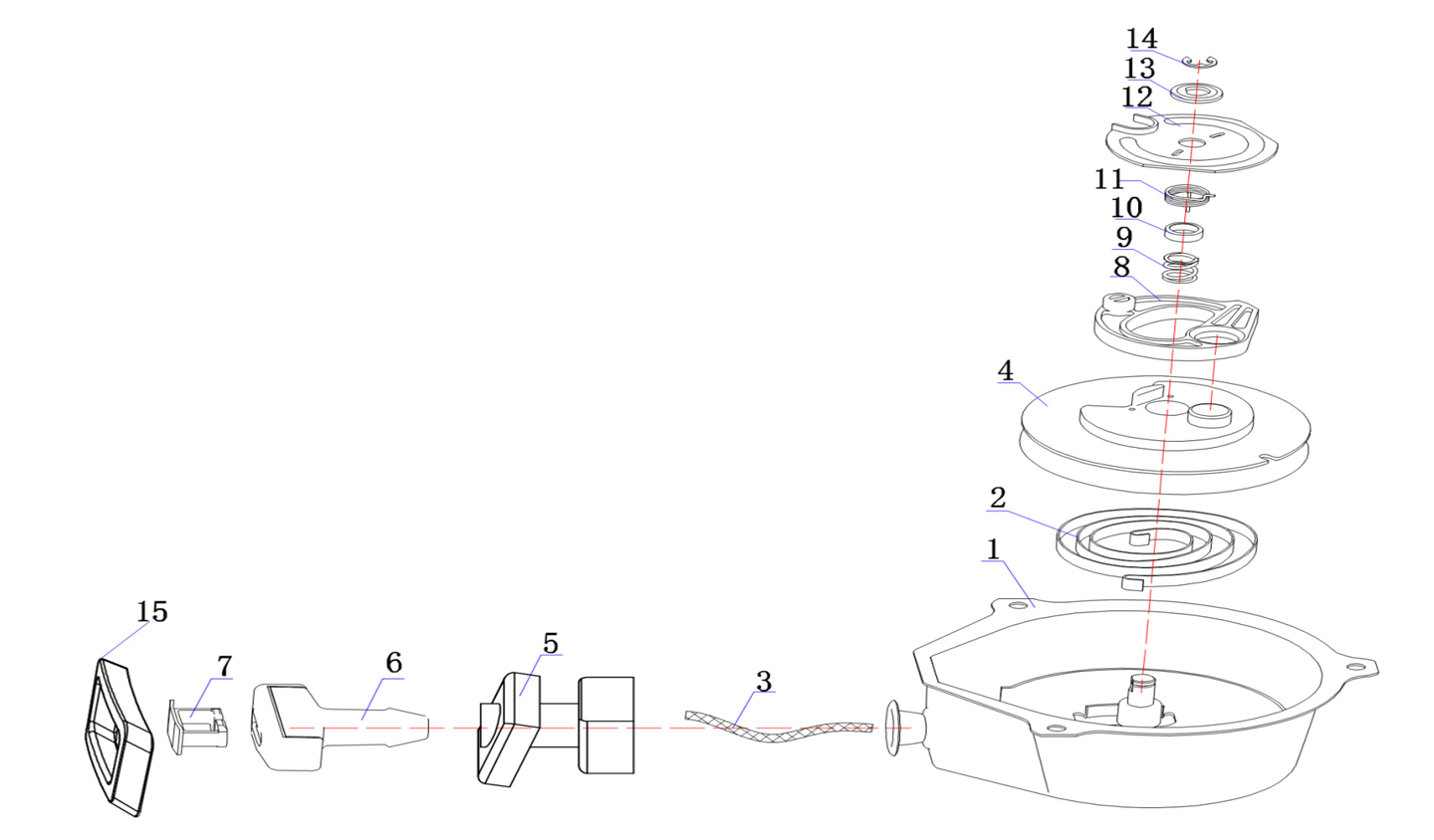 14
13
12
11
10
9
8
4
2
1
15
7
6
5
3